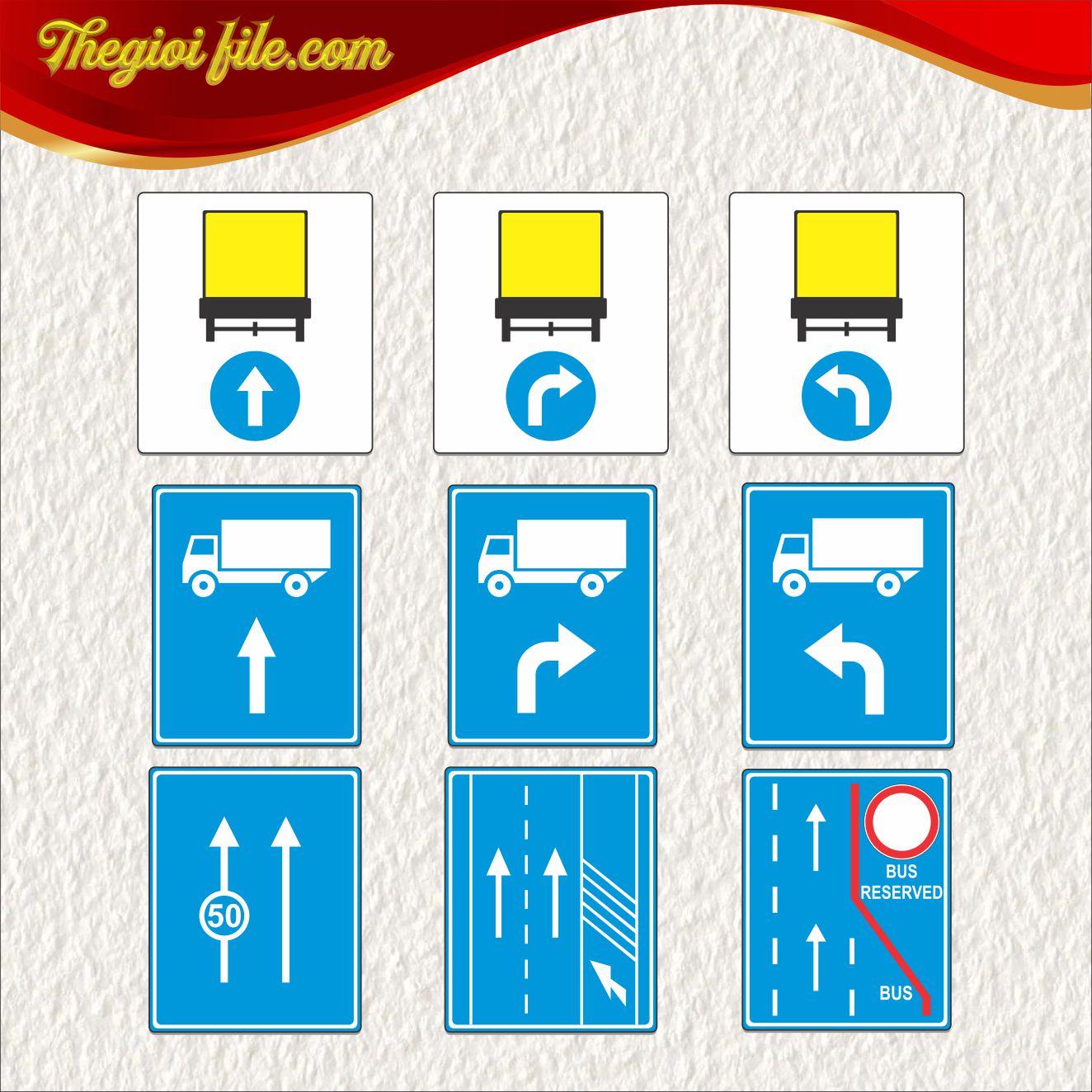 Thegioi file.com

50

BUS RESERVED

BUS